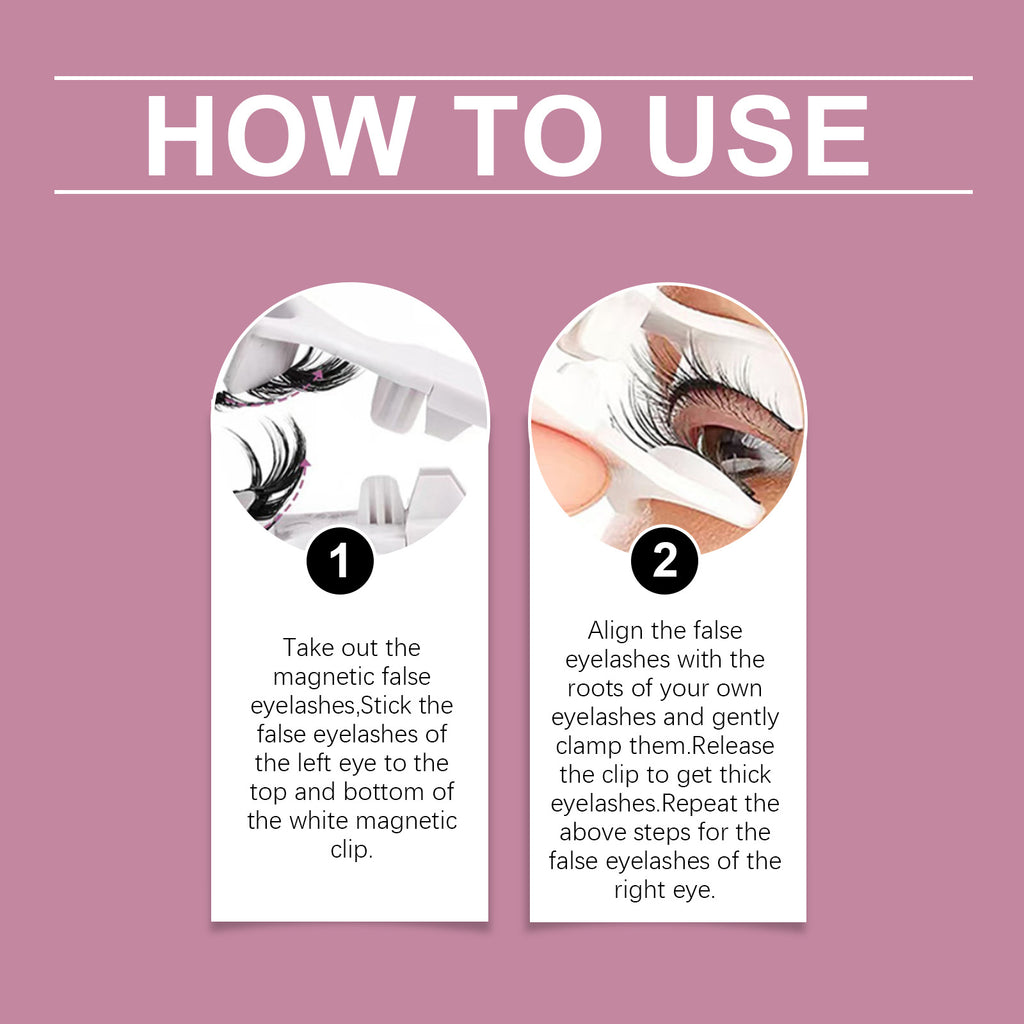 HOW TO USE

1

Take out the magnetic false eyelashes,Stick the false eyelashes of the left eye to the top and bottom of the white magnetic clip.

2

Align the false eyelashes with the roots of your own eyelashes and gently clamp them.Release the clip to get thick eyelashes.Repeat the above steps for the false eyelashes of the right eye.